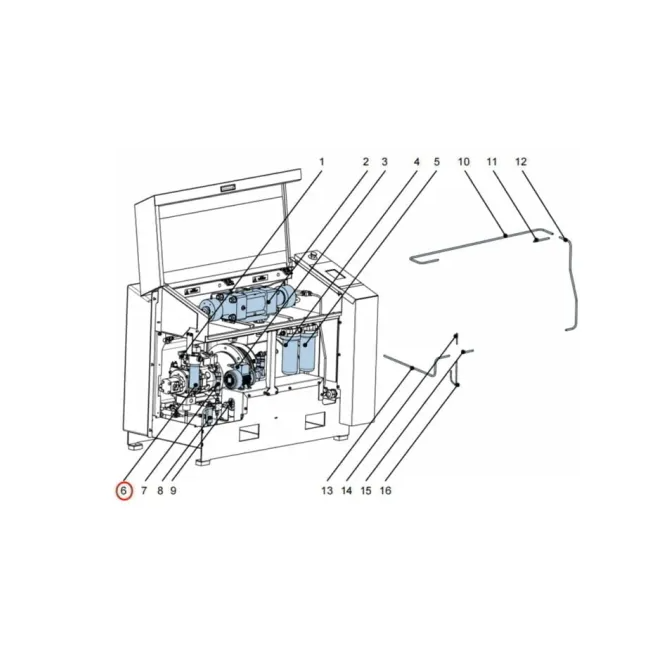 1 2 3 4 5 10 11 12

6 7 8 9

13 14 15 16